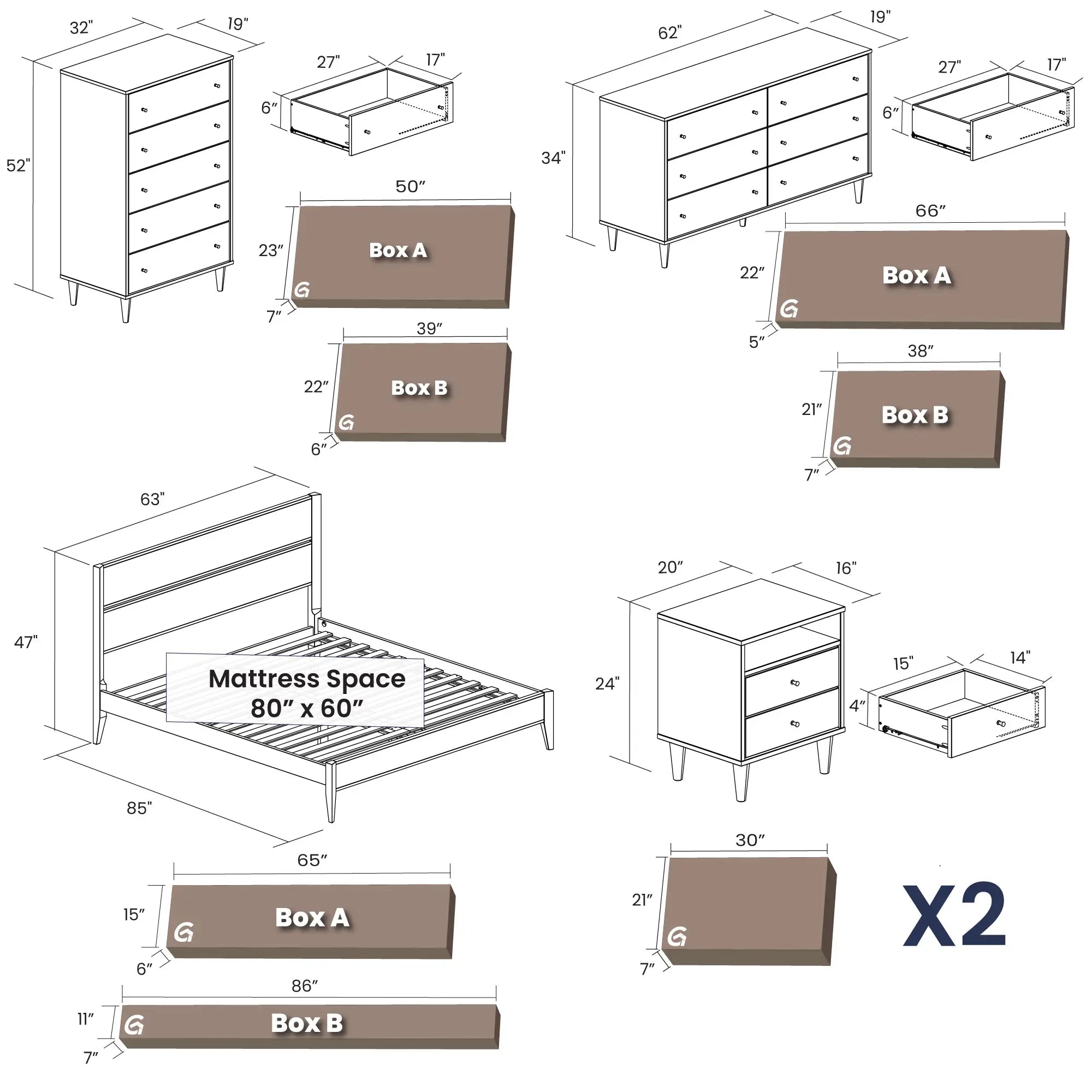 32"
19"
52"
27"
17"
6"
50"
23"
Box A
7"
39"
22"
Box B
6"

62"
19"
34"
27"
17"
6"
66"
22"
Box A
5"
38"
21"
Box B
7"

63"
47"
Mattress Space
80" x 60"
85"
65"
15"
Box A
6"
86"
11"
Box B
7"

20"
16"
24"
15"
14"
4"
30"
21"
7"
X2