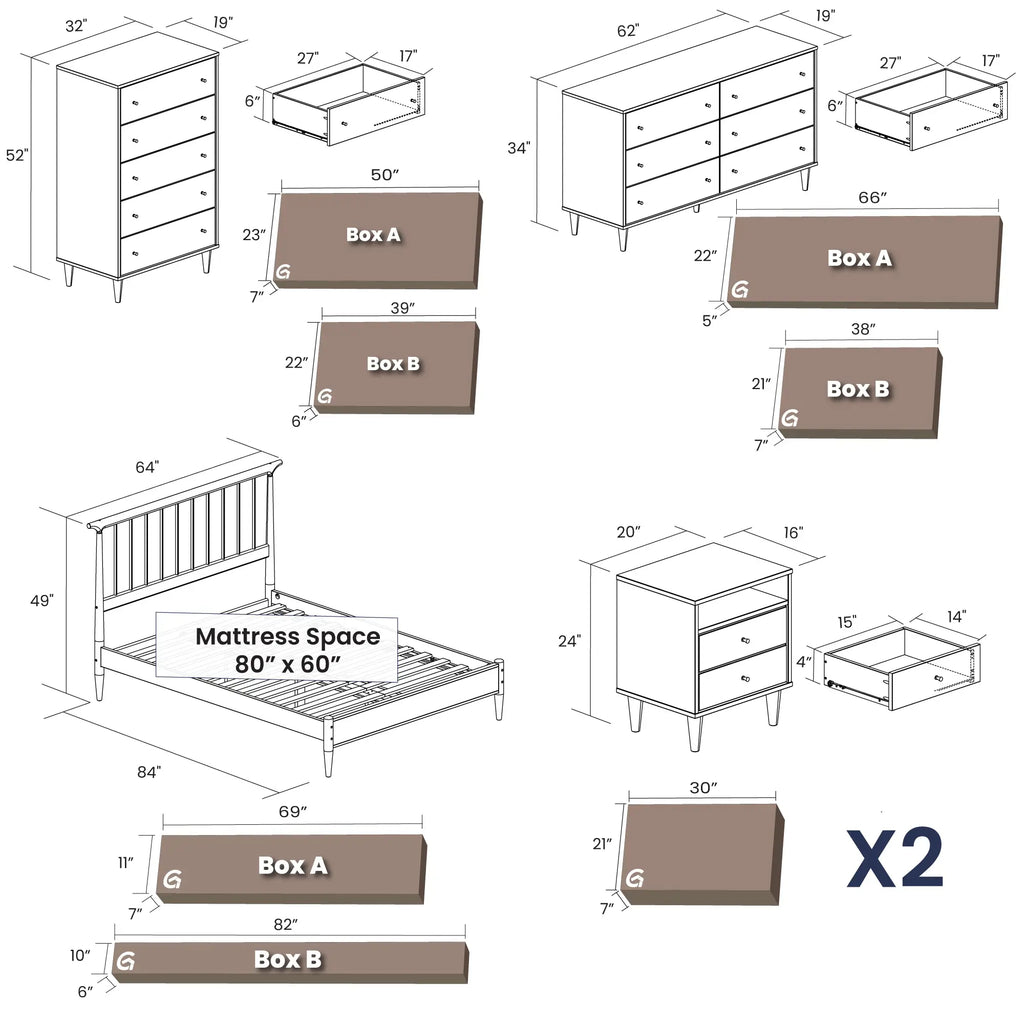 32"
19"
52"
27"
17"
6"
50"
23"
Box A
7"
39"
22"
Box B
6"

62"
19"
34"
27"
17"
6"
66"
22"
Box A
5"
38"
21"
Box B
7"

64"
49"
Mattress Space
80" x 60"
84"
69"
11"
Box A
7"
82"
10"
Box B
6"

20"
16"
24"
15"
14"
4"
30"
21"
7"
X2