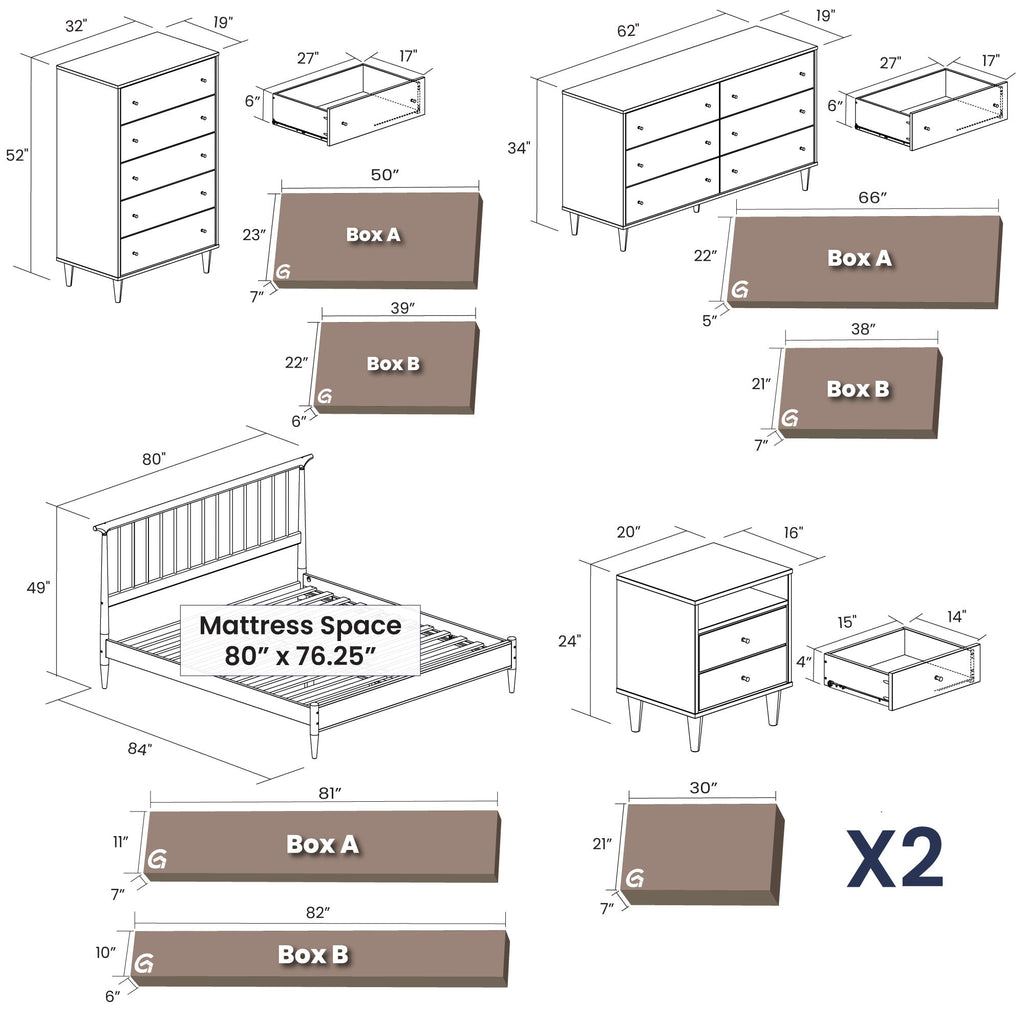 32"
19"
52"
27"
17"
6"
50"
23"
Box A
7"
39"
22"
Box B
6"

62"
19"
34"
27"
17"
6"
66"
22"
Box A
5"
38"
21"
Box B
7"

80"
49"
Mattress Space
80" x 76.25"
84"
81"
11"
Box A
7"
82"
10"
Box B
6"

20"
16"
24"
15"
14"
4"
30"
21"
7"
X2