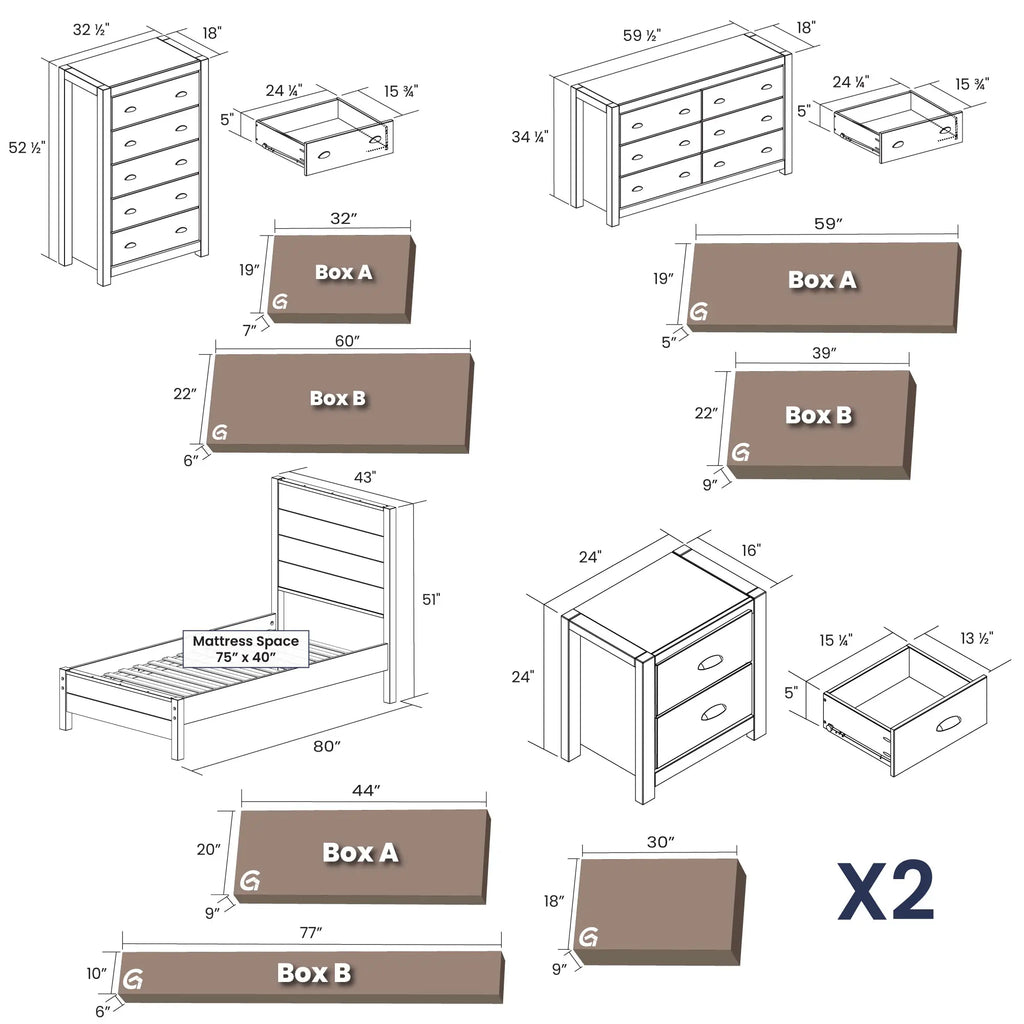 32 ½"
18"
52 ½"
24 ¼"
15 ¾"
5"
32"
19"
Box A
7"
60"
22"
Box B
6"

59 ½"
18"
34 ¼"
24 ¼"
15 ¾"
5"
59"
19"
Box A
5"
39"
22"
Box B
9"

43"
51"
Mattress Space
75" x 40"
80"
44"
20"
Box A
9"
77"
10"
Box B
6"

24"
16"
24"
15 ¼"
13 ½"
5"
30"
18"
9"
X2