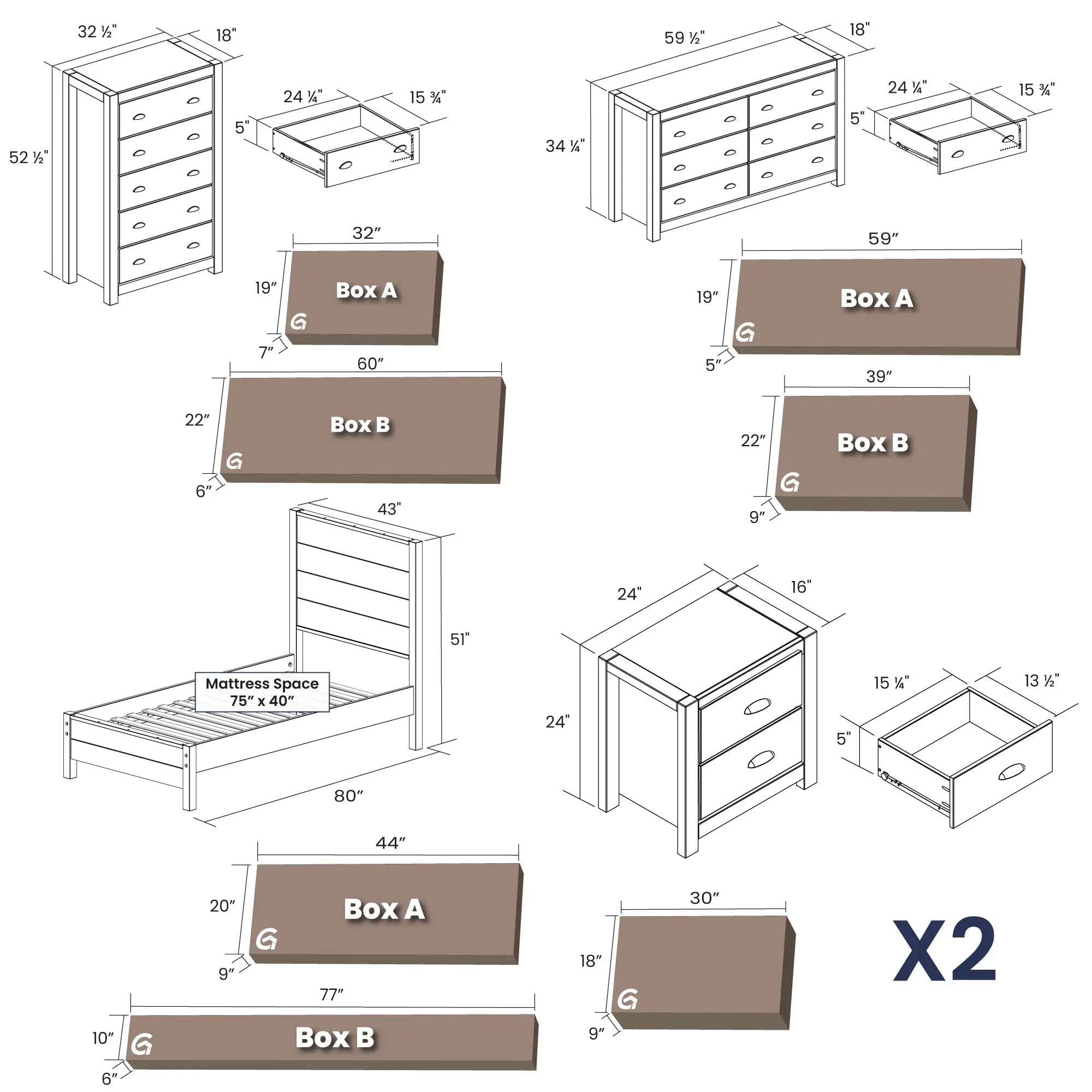 32 ½"
18"
52 ½"
24 ¼"
15 ¾"
5"
32″
19″
Box A
7″
60″
22″
Box B
6″
59 ½"
18"
34 ¼"
24 ¼"
15 ¾"
5"
59″
19″
Box A
5″
39″
22″
Box B
9″
43"
51"
Mattress Space
75″ x 40″
80″
44″
20″
Box A
9″
77″
10″
Box B
6″
24"
16"
24"
15 ¼"
13 ½"
5"
30″
18″
9″
X2