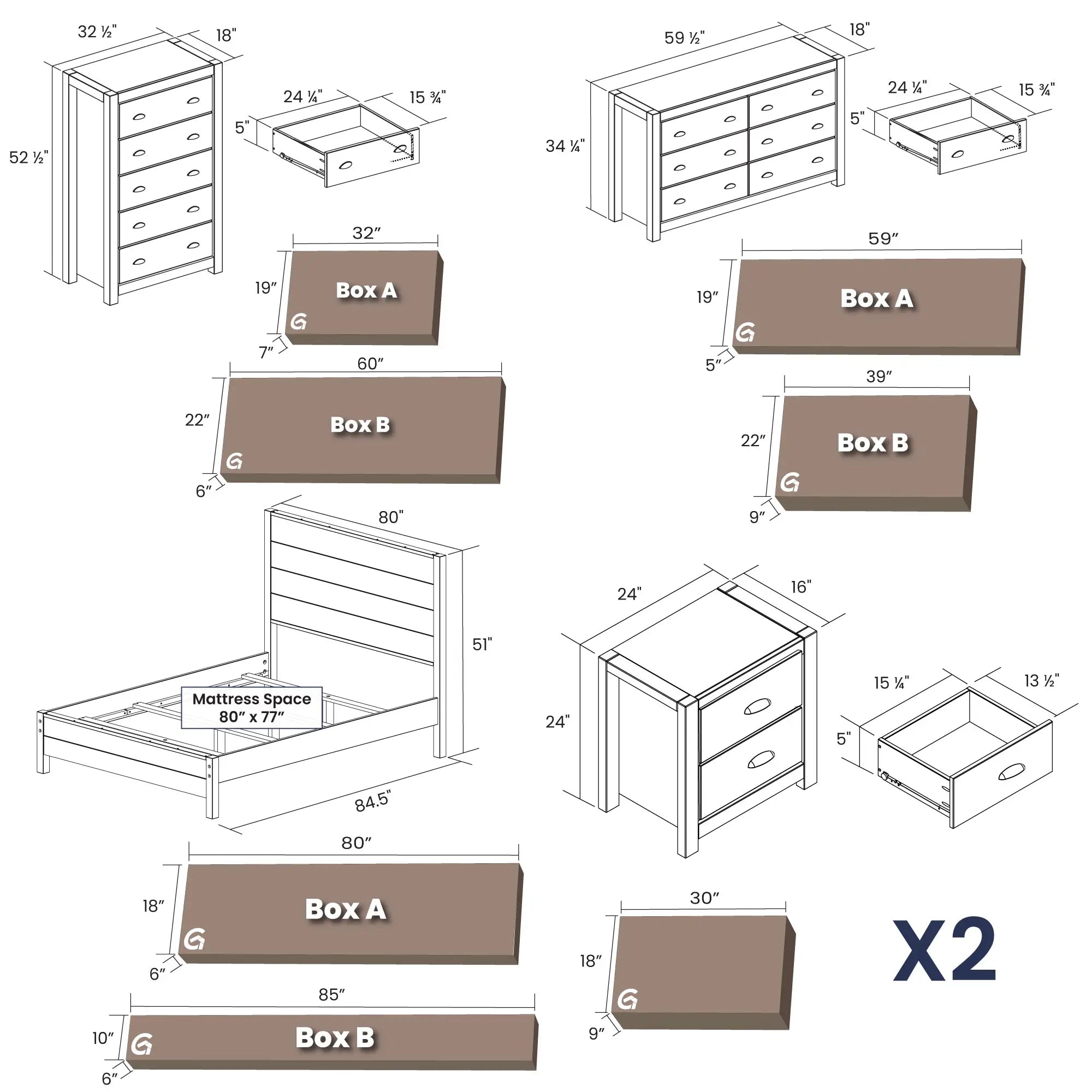 32 ½"
18"
52 ½"
24 ¼"
15 ¾"
5"
32″
19″
Box A
7″
60″
22″
Box B
6″

59 ½"
18"
34 ¼"
24 ¼"
15 ¾"
5"
59″
19″
Box A
5″
39″
22″
Box B
9″

80"
51"
Mattress Space
80″ x 77″
84.5"
80″
18″
Box A
6″
85″
10″
Box B
6″

24"
16"
24"
15 ¼"
13 ½"
5"
30″
18″
9″
X2