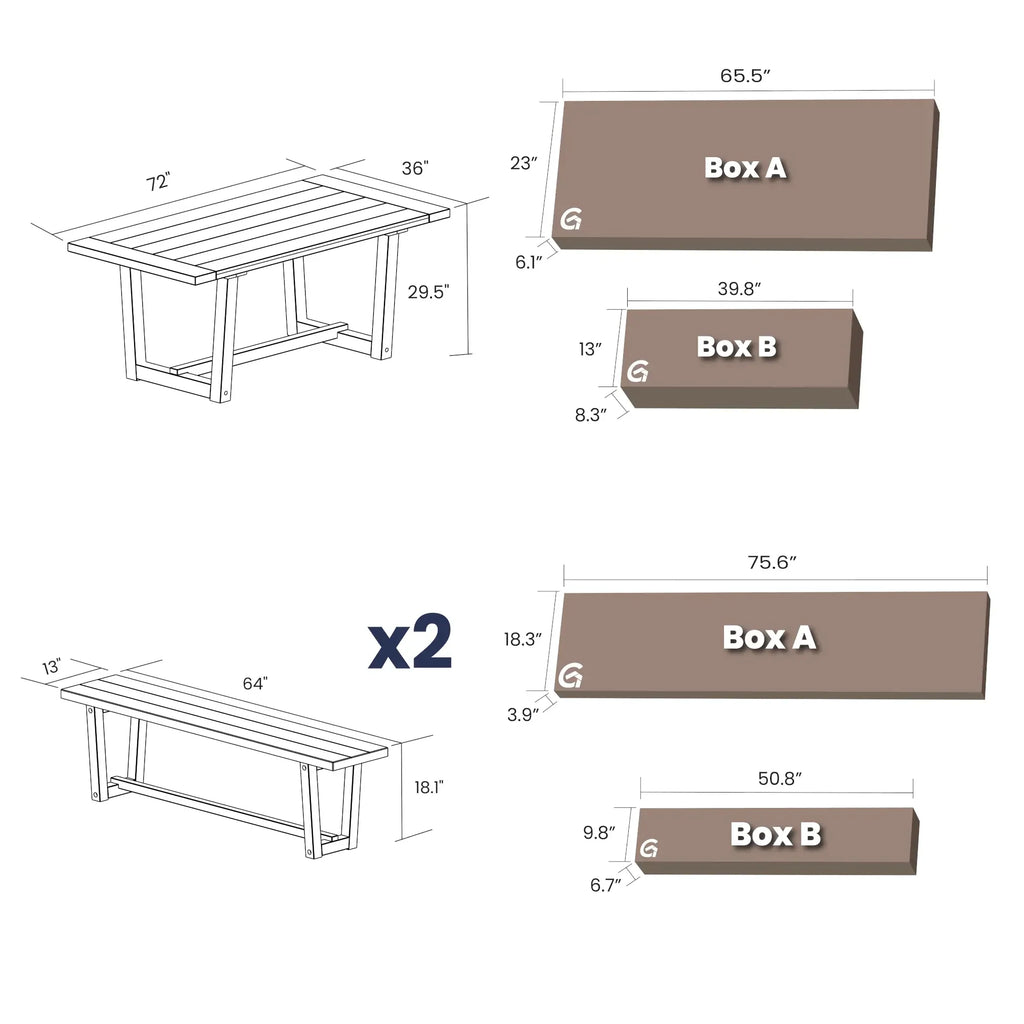 72"
36"
29.5"

65.5"
23"
Box A
6.1"

39.8"
13"
Box B
8.3"

x2

13"
64"
18.1"

75.6"
18.3"
Box A
3.9"

50.8"
9.8"
Box B
6.7"