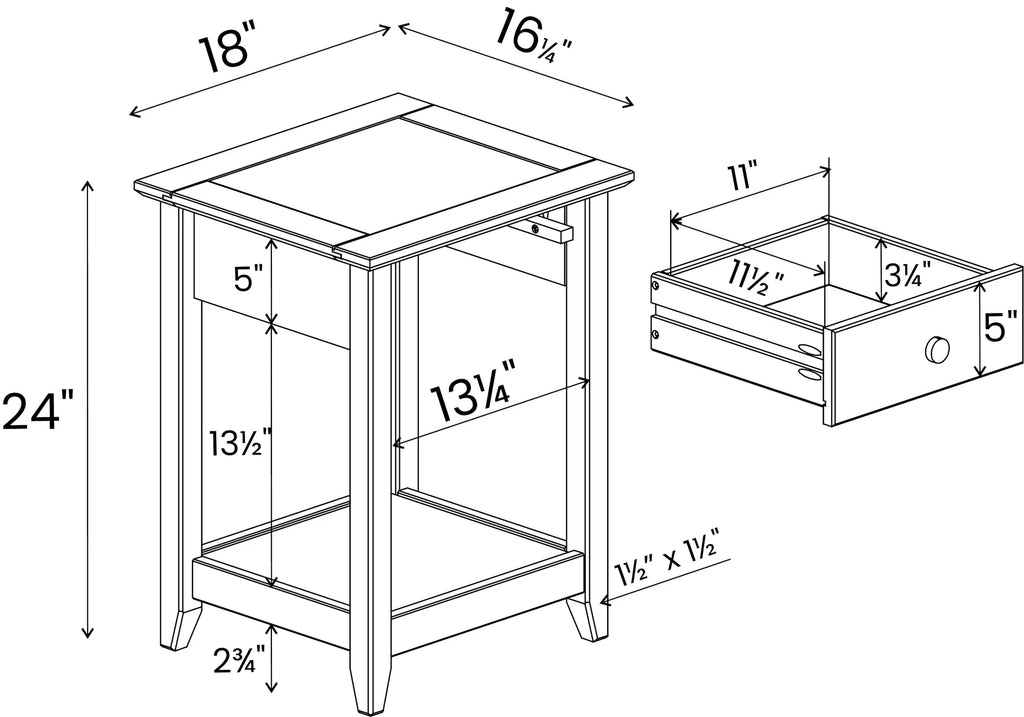 18"

16¼"

24"

5"

13½"

13¼"

2¾"

1½" x 1½"

11"

11½"

3¼"

5"